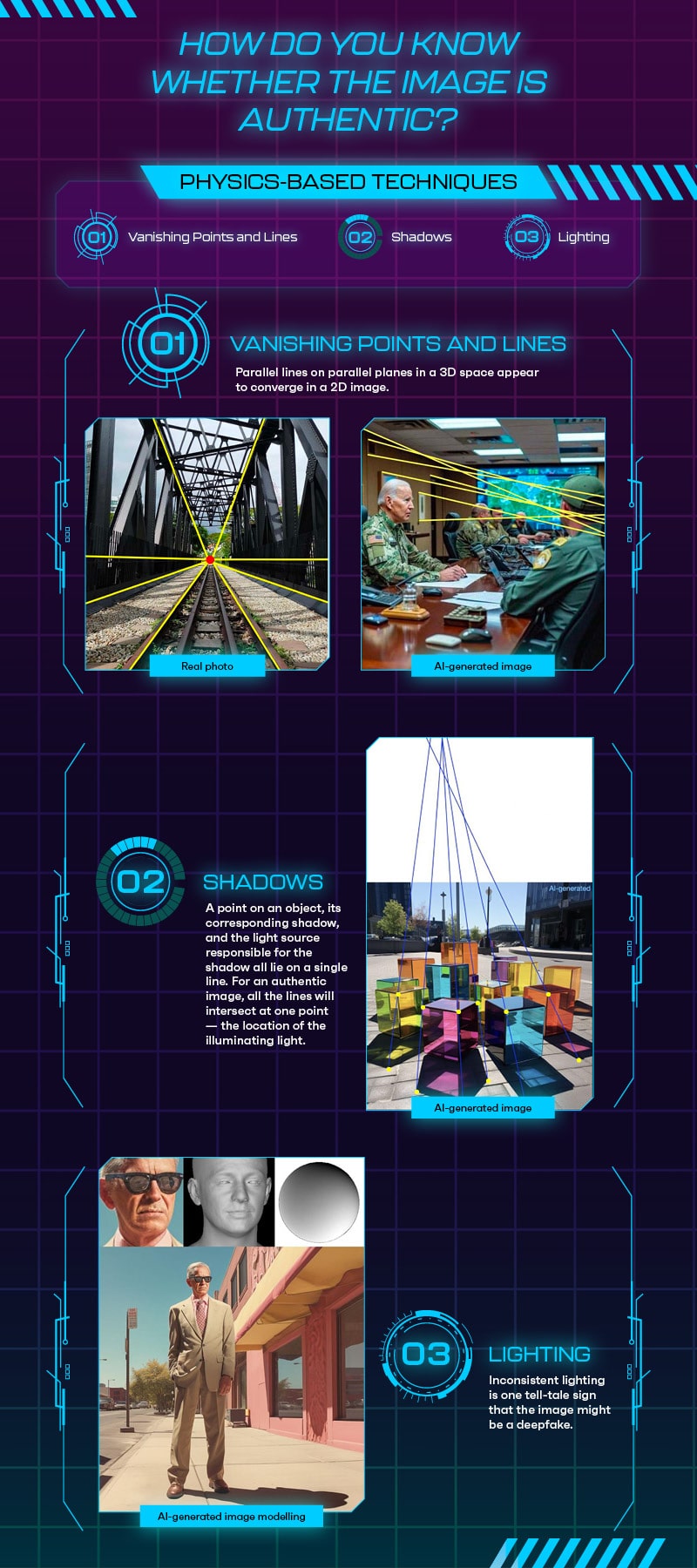 HOW DO YOU KNOW WHETHER THE IMAGE IS AUTHENTIC?

PHYSICS-BASED TECHNIQUES

01 Vanishing Points and Lines

02 Shadows

03 Lighting

01 VANISHING POINTS AND LINES

Parallel lines on parallel planes in a 3D space appear to converge in a 2D image.

Real photo

AI-generated image

02 SHADOWS

A point on an object, its corresponding shadow, and the light source responsible for the shadow all lie on a single line. For an authentic image, all the lines will intersect at one point — the location of the illuminating light.

AI-generated

AI-generated image

03 LIGHTING

Inconsistent lighting is one tell-tale sign that the image might be a deepfake.

AI-generated image modelling