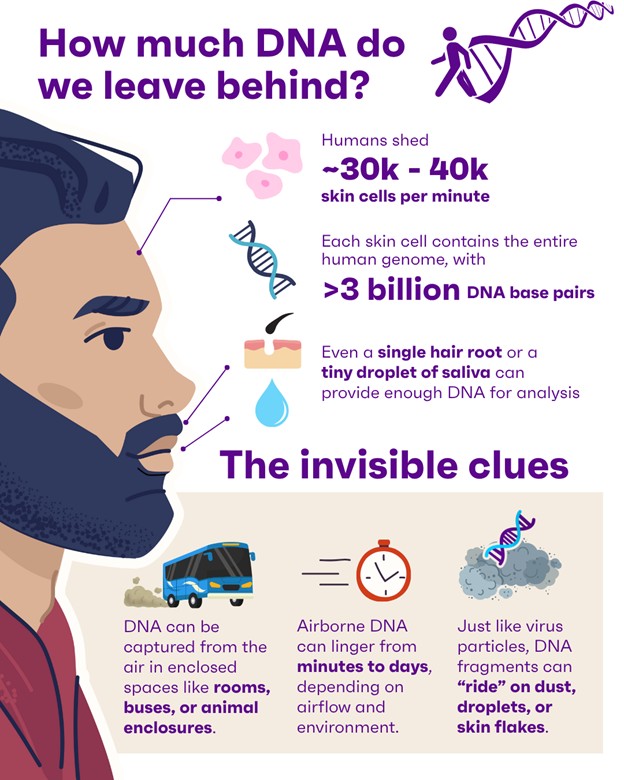 How much DNA do we leave behind?

Humans shed
~30k - 40k
skin cells per minute

Each skin cell contains the entire human genome, with
>3 billion DNA base pairs

Even a single hair root or a tiny droplet of saliva can provide enough DNA for analysis

The invisible clues

DNA can be captured from the air in enclosed spaces like rooms, buses, or animal enclosures.

Airborne DNA can linger from minutes to days, depending on airflow and environment.

Just like virus particles, DNA fragments can "ride" on dust, droplets, or skin flakes.