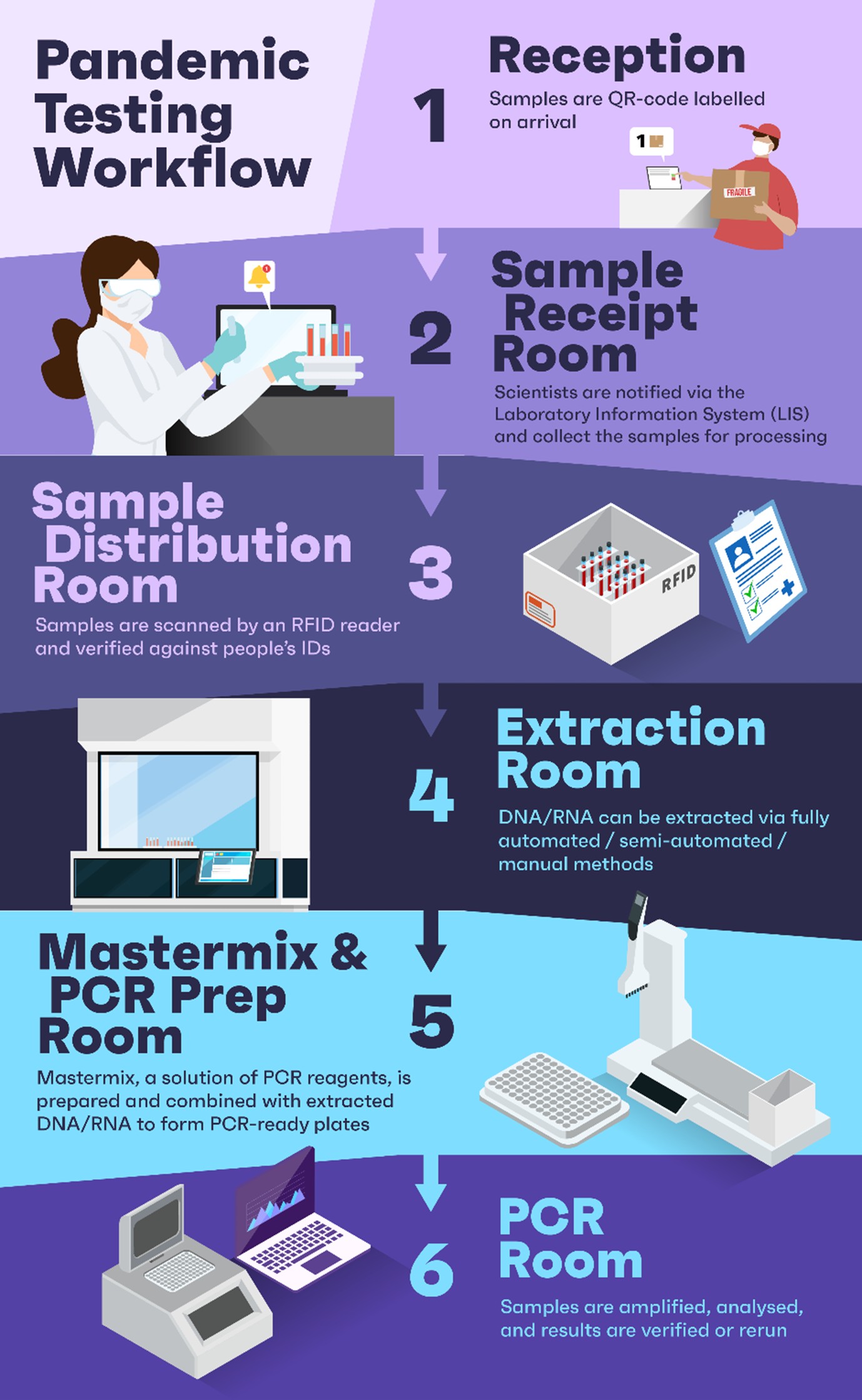 Pandemic Testing Workflow

1

Reception

Samples are QR-code labelled on arrival

1

FRAGILE

2

Sample Receipt Room

Scientists are notified via the Laboratory Information System (LIS) and collect the samples for processing

Sample Distribution Room

Samples are scanned by an RFID reader and verified against people's IDs

3

RFID

4

Extraction Room

DNA/RNA can be extracted via fully automated / semi-automated / manual methods

Mastermix & PCR Prep Room

Mastermix, a solution of PCR reagents, is prepared and combined with extracted DNA/RNA to form PCR-ready plates

5

6

PCR Room

Samples are amplified, analysed, and results are verified or rerun